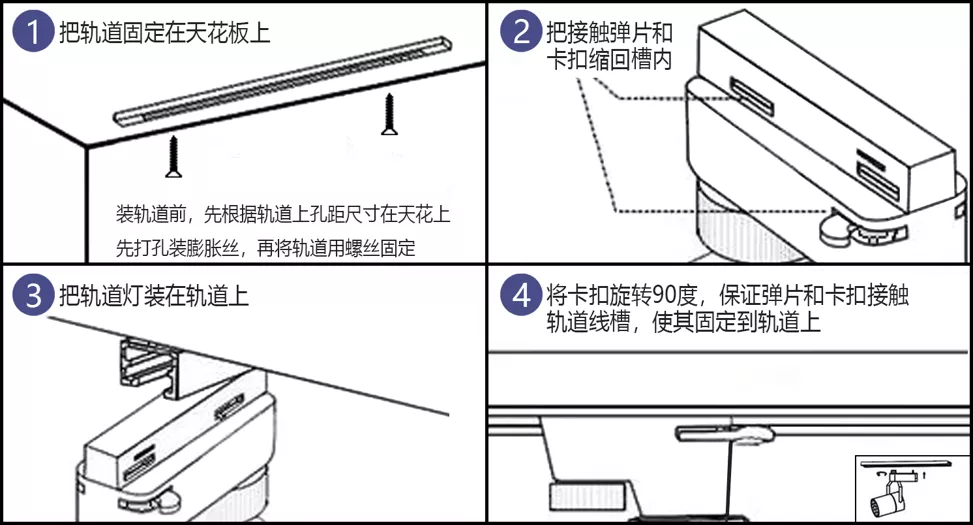 1 把轨道固定在天花板上

装轨道前，先根据轨道上孔距尺寸在天花上先打孔装膨胀丝，再将轨道用螺丝固定

2 把接触弹片和卡扣缩回槽内

3 把轨道灯装在轨道上

4 将卡扣旋转90度，保证弹片和卡扣接触轨道线槽，使其固定到轨道上